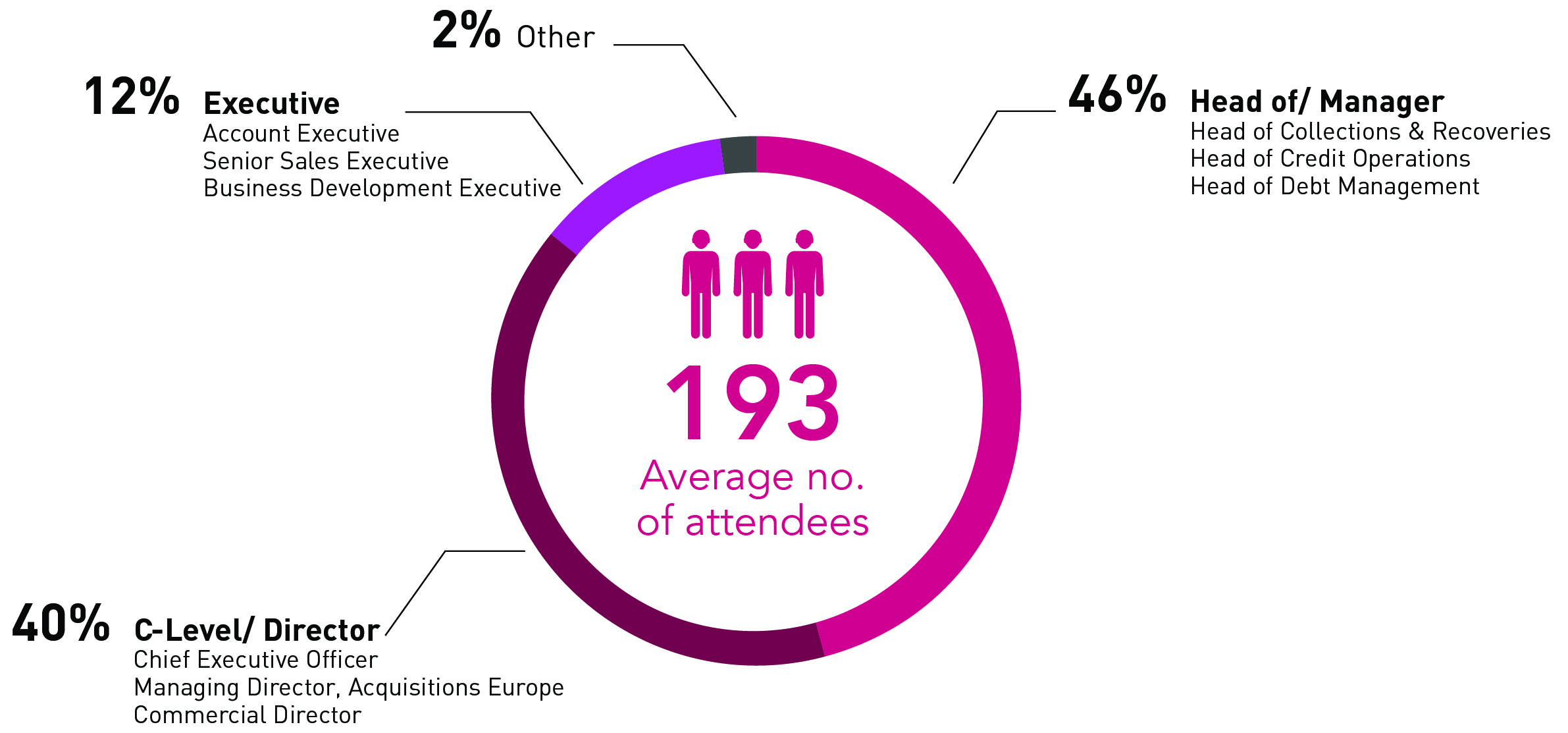 2% Other

12% Executive
Account Executive
Senior Sales Executive
Business Development Executive

46% Head of/ Manager
Head of Collections & Recoveries
Head of Credit Operations
Head of Debt Management

193
Average no. of attendees

40% C-Level/ Director
Chief Executive Officer
Managing Director, Acquisitions Europe
Commercial Director