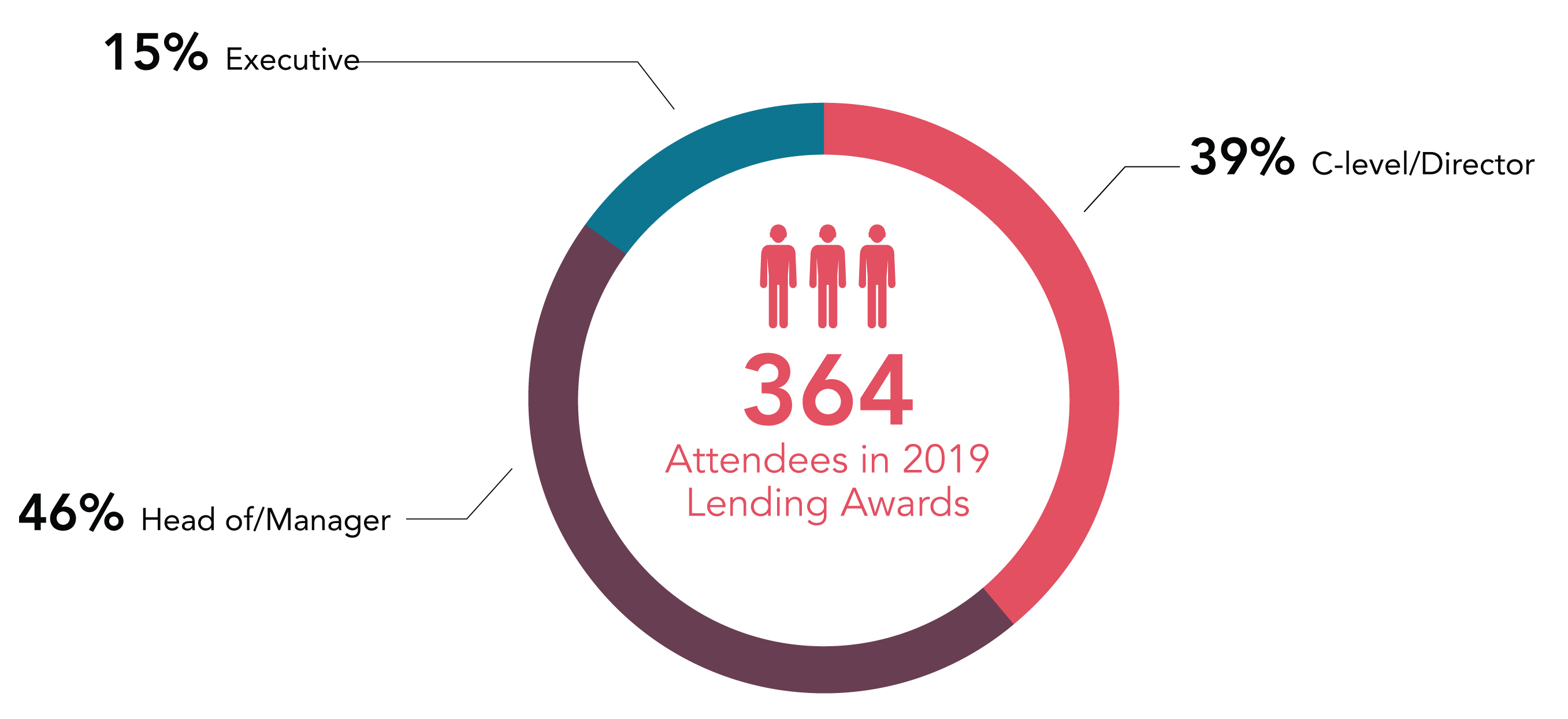 15% Executive

39% C-level/Director

364
Attendees in 2019
Lending Awards

46% Head of/Manager