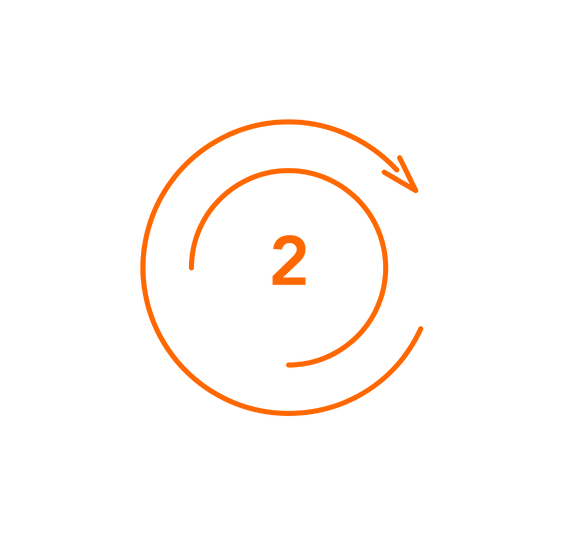 2