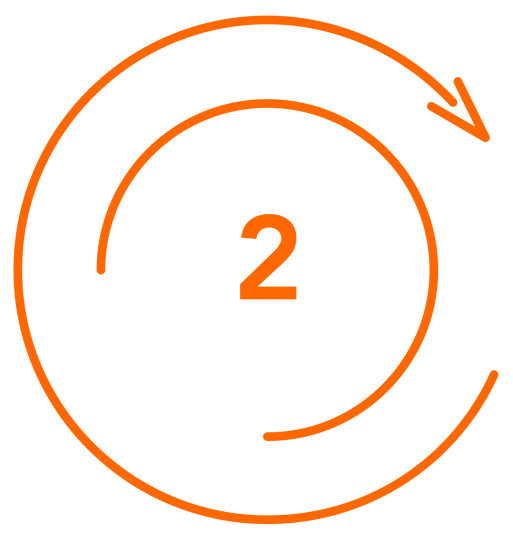 2