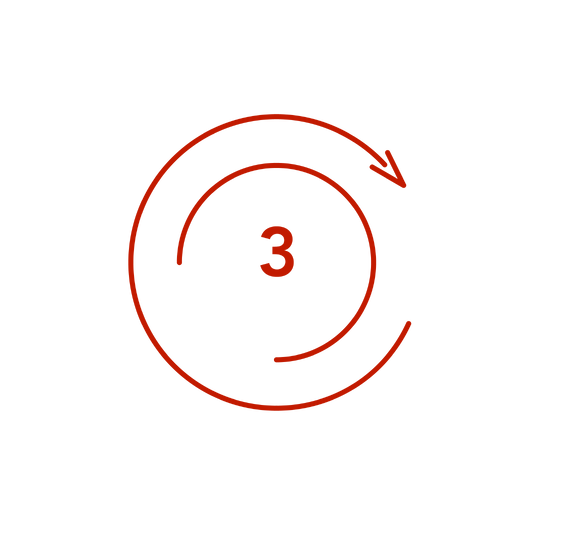 3