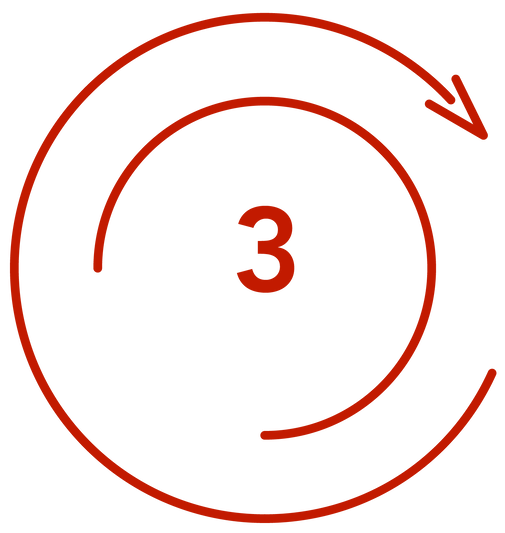 3